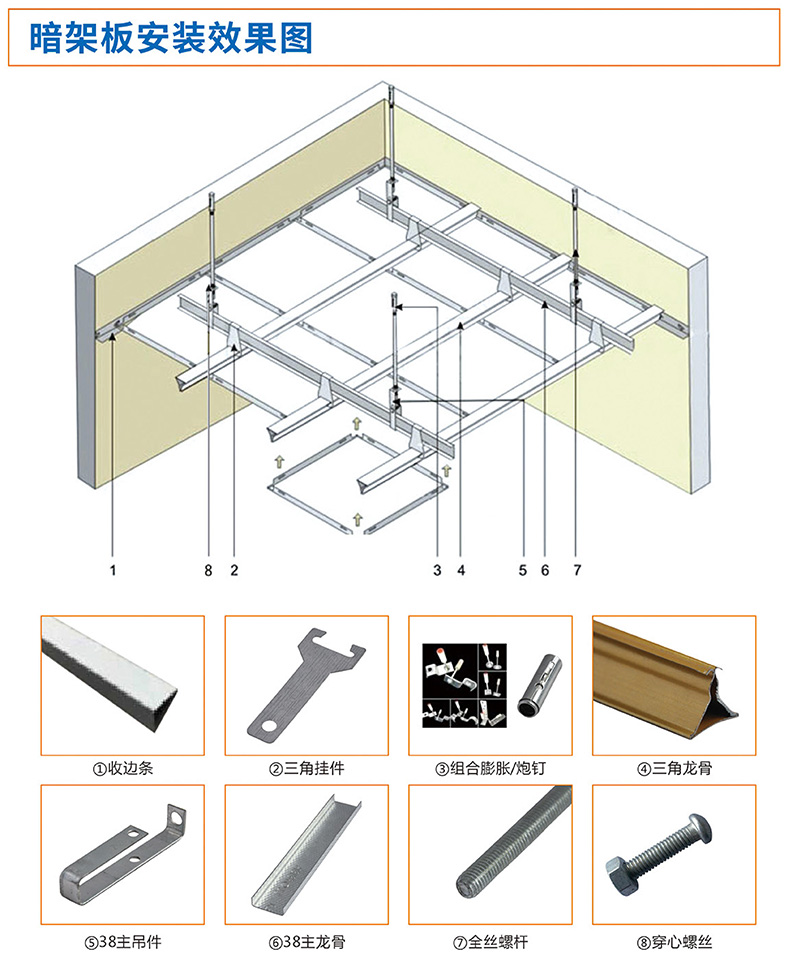 暗架板安装效果图

1
8
2
3
4
5
6
7

①收边条
②三角挂件
③组合膨胀/炮钉
④三角龙骨
⑤38主吊件
⑥38主龙骨
⑦全丝螺杆
⑧穿心螺丝